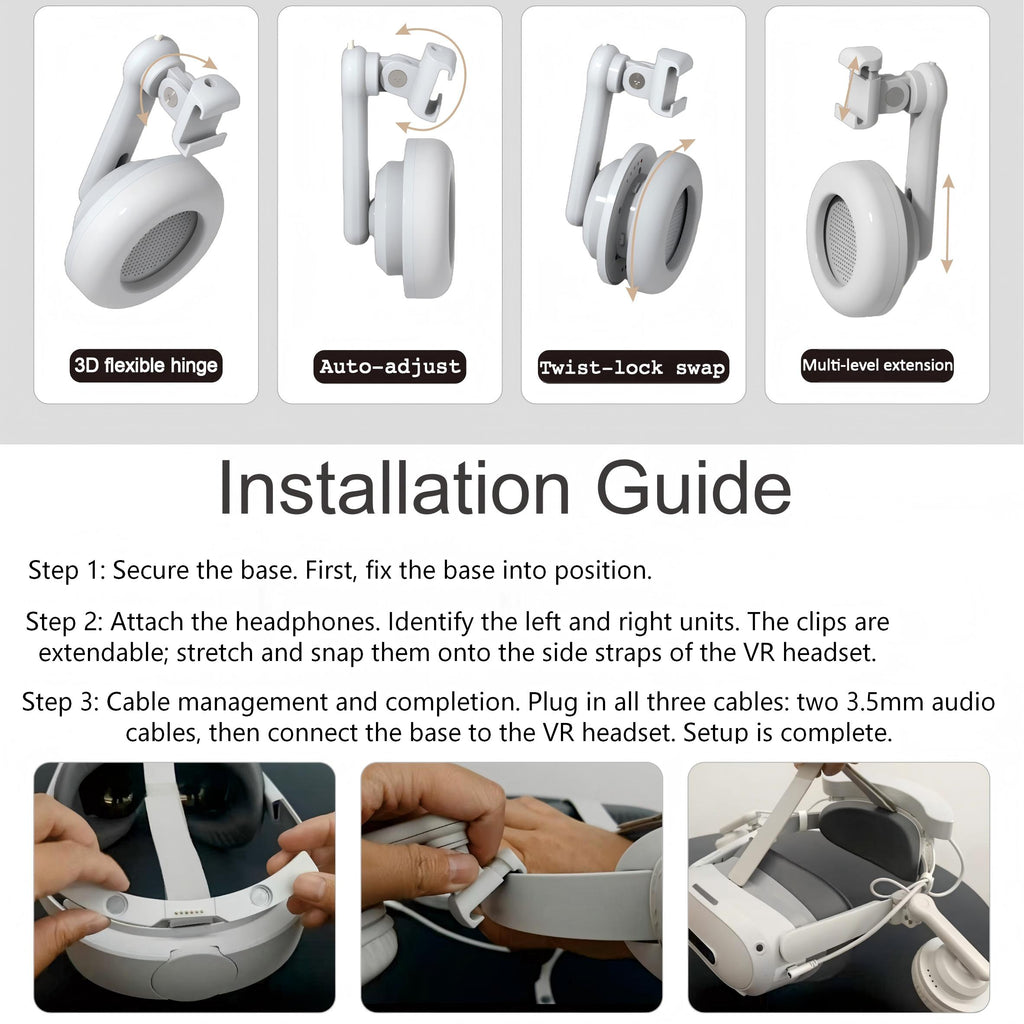 3D flexible hinge

Auto-adjust

Twist-lock swap

Multi-level extension

Installation Guide

Step 1: Secure the base. First, fix the base into position.

Step 2: Attach the headphones. Identify the left and right units. The clips are extendable; stretch and snap them onto the side straps of the VR headset.

Step 3: Cable management and completion. Plug in all three cables: two 3.5mm audio cables, then connect the base to the VR headset. Setup is complete.