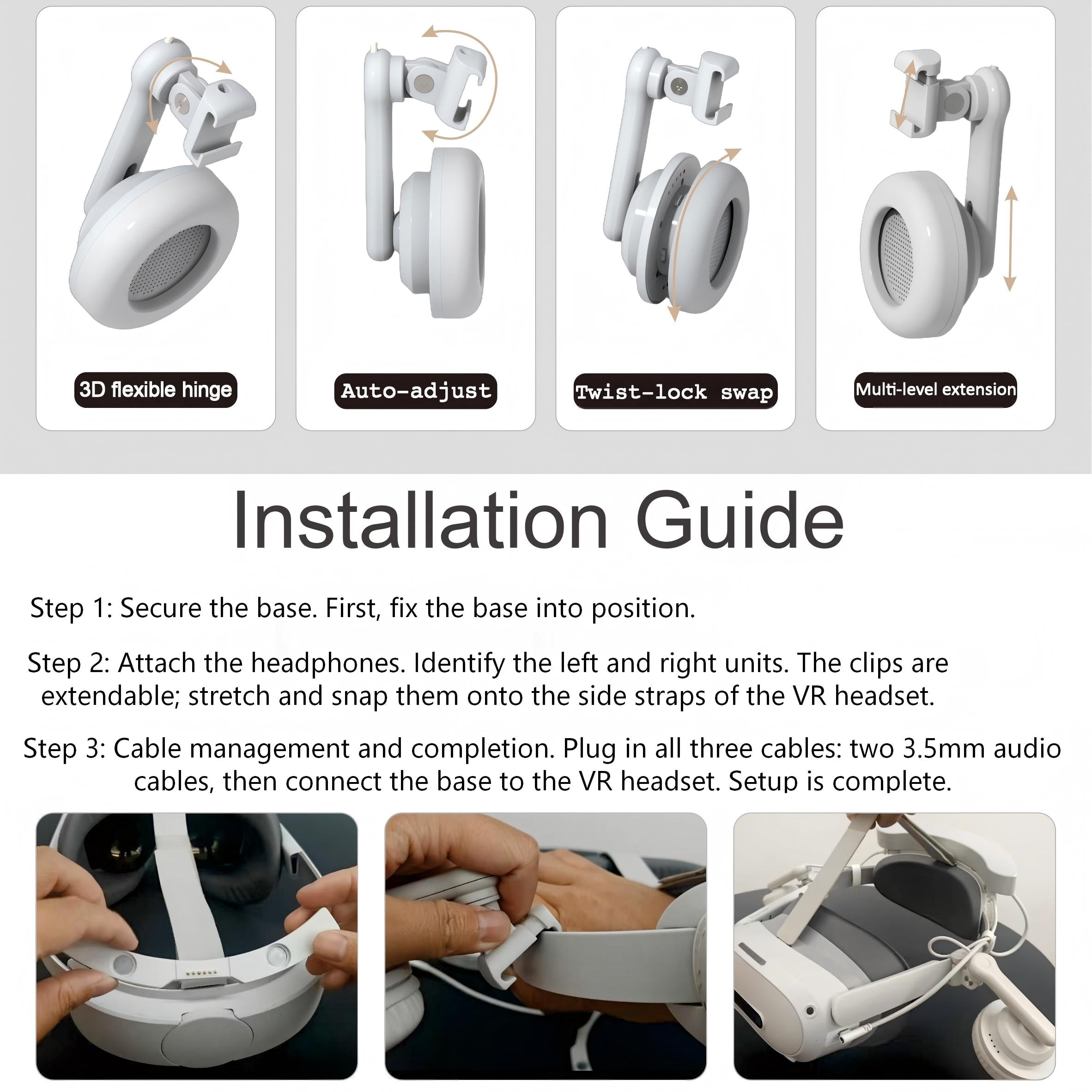 3D flexible hinge

Auto-adjust

Twist-lock swap

Multi-level extension

Installation Guide

Step 1: Secure the base. First, fix the base into position.

Step 2: Attach the headphones. Identify the left and right units. The clips are extendable; stretch and snap them onto the side straps of the VR headset.

Step 3: Cable management and completion. Plug in all three cables: two 3.5mm audio cables, then connect the base to the VR headset. Setup is complete.